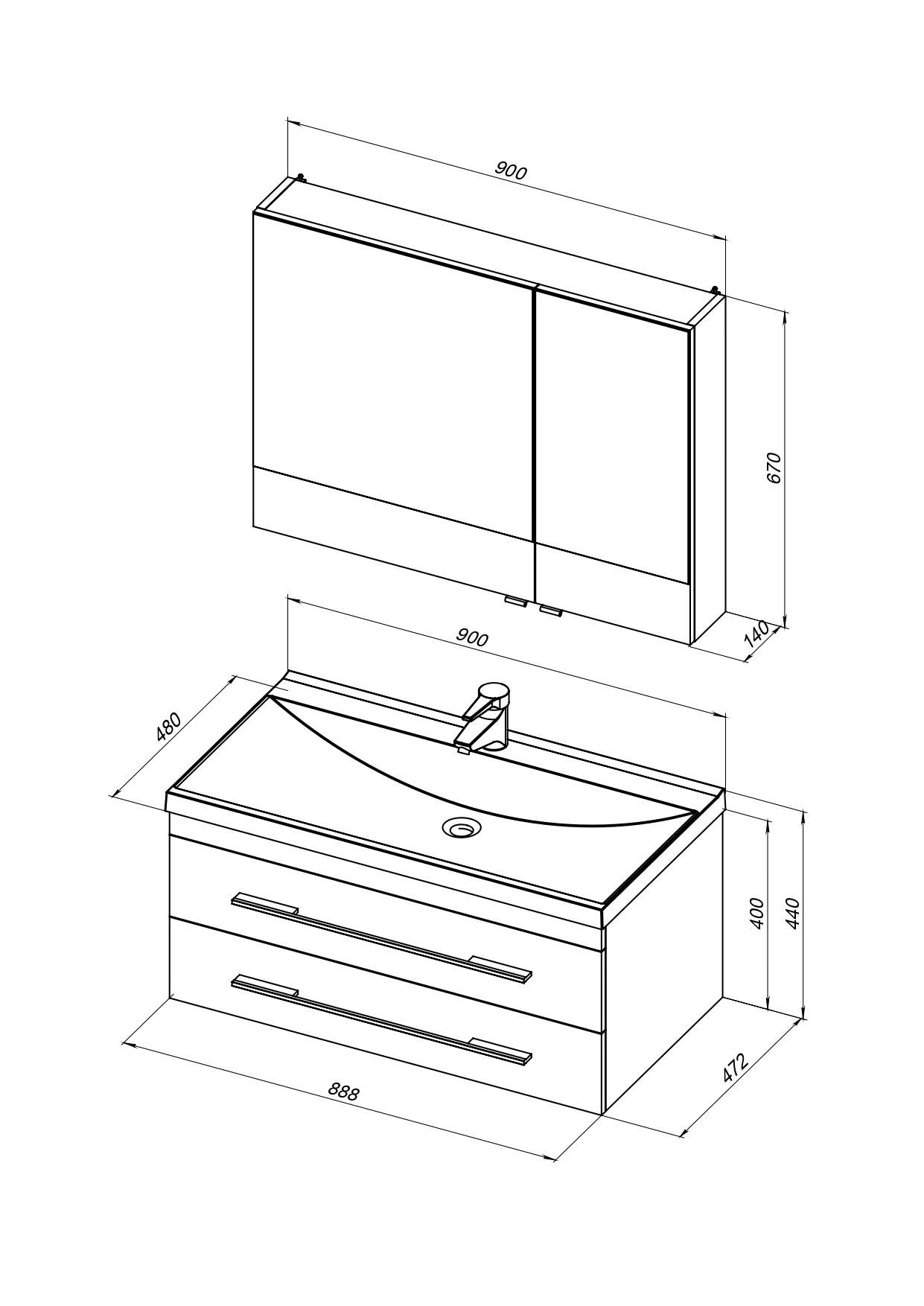 900
670
140
900
480
400
440
472
888